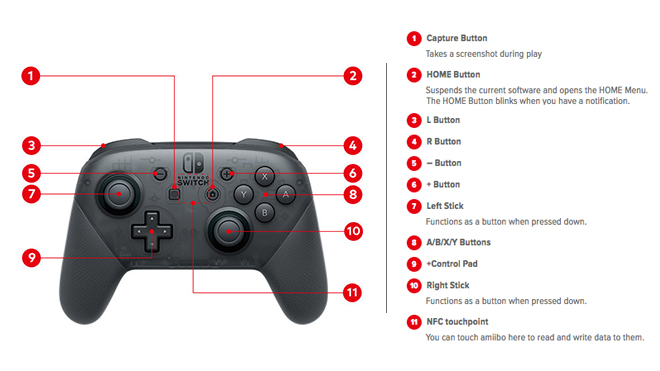 1
2
3
4
5
6
7
8
9
10
11

NINTENDO SWITCH

X
Y
A
B

1 Capture Button
Takes a screenshot during play

2 HOME Button
Suspends the current software and opens the HOME Menu. The HOME Button blinks when you have a notification.

3 L Button

4 R Button

5 – Button

6 + Button

7 Left Stick
Functions as a button when pressed down.

8 A/B/X/Y Buttons

9 +Control Pad

10 Right Stick
Functions as a button when pressed down.

11 NFC touchpoint
You can touch amiibo here to read and write data to them.